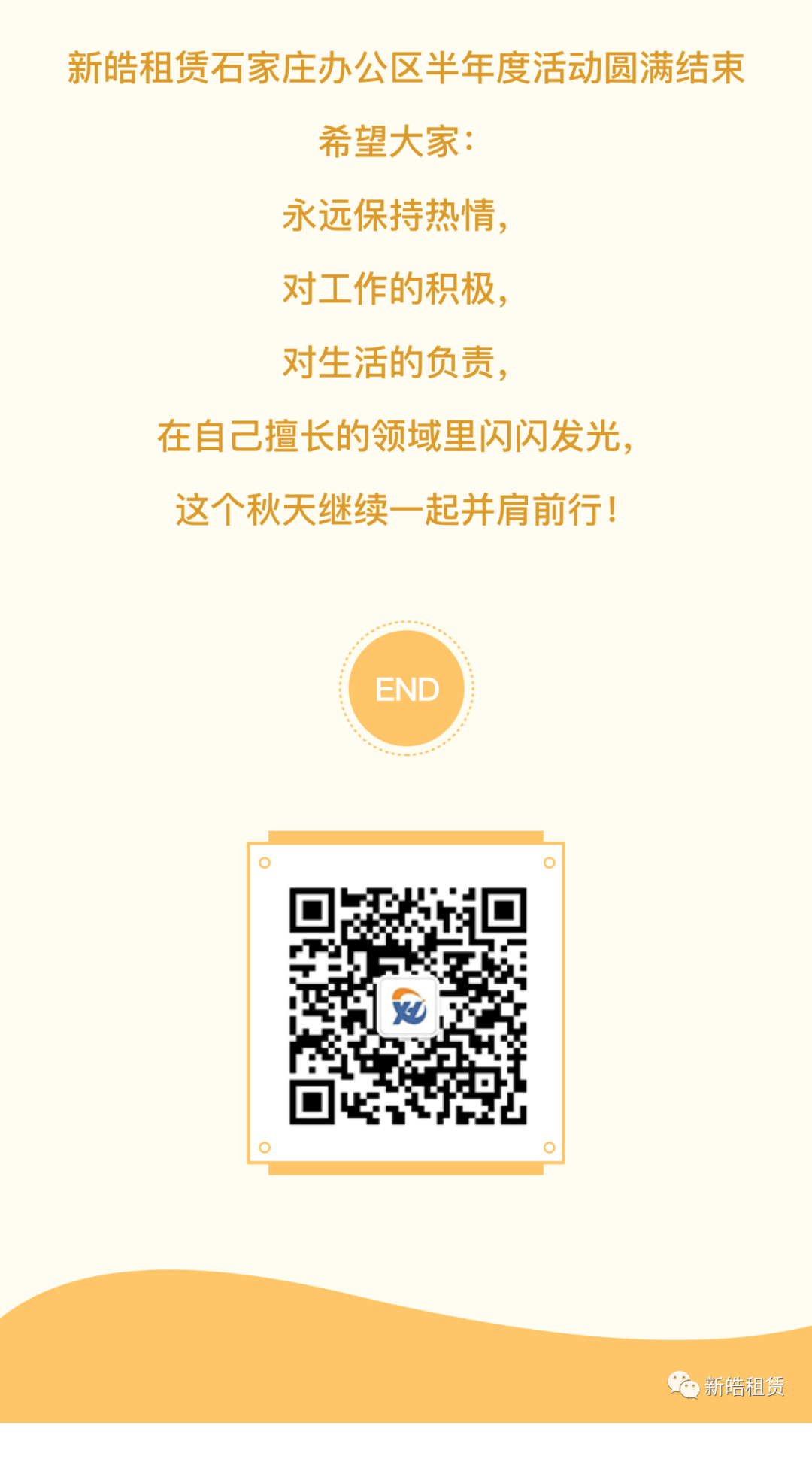 新皓租赁石家庄办公区半年度活动圆满结束

希望大家:

永远保持热情,

对工作的积极,

对生活的负责,

在自己擅长的领域里闪闪发光,

这个秋天继续一起并肩前行!

END

新皓租赁